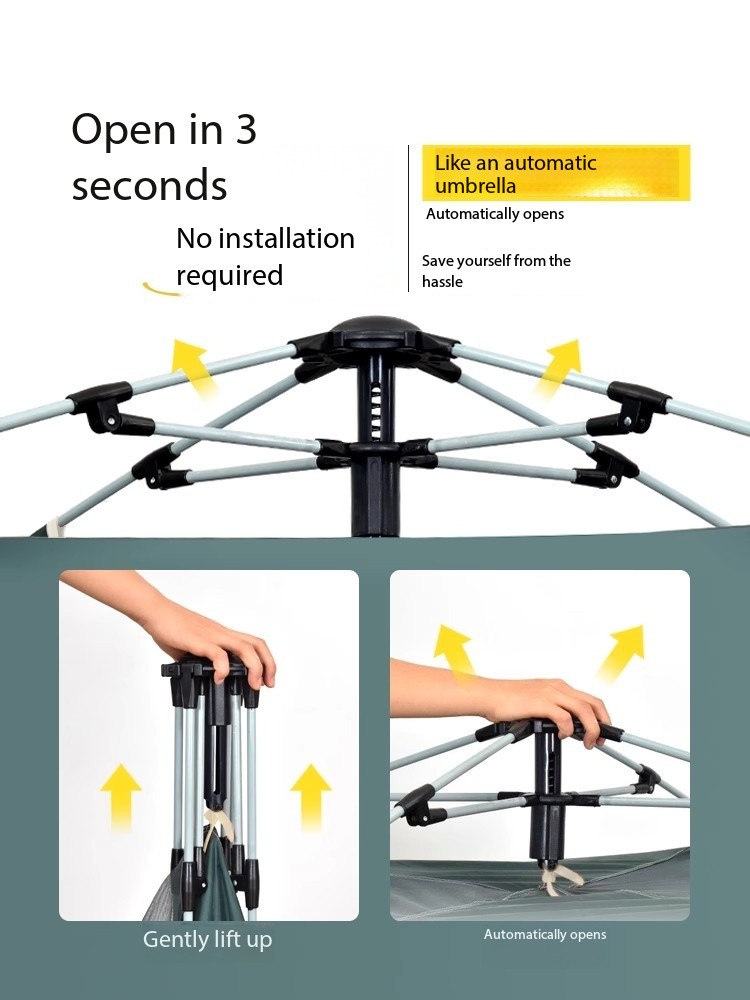 Open in 3 seconds

No installation required

Like an automatic umbrella

Automatically opens

Save yourself from the hassle

Gently lift up

Automatically opens